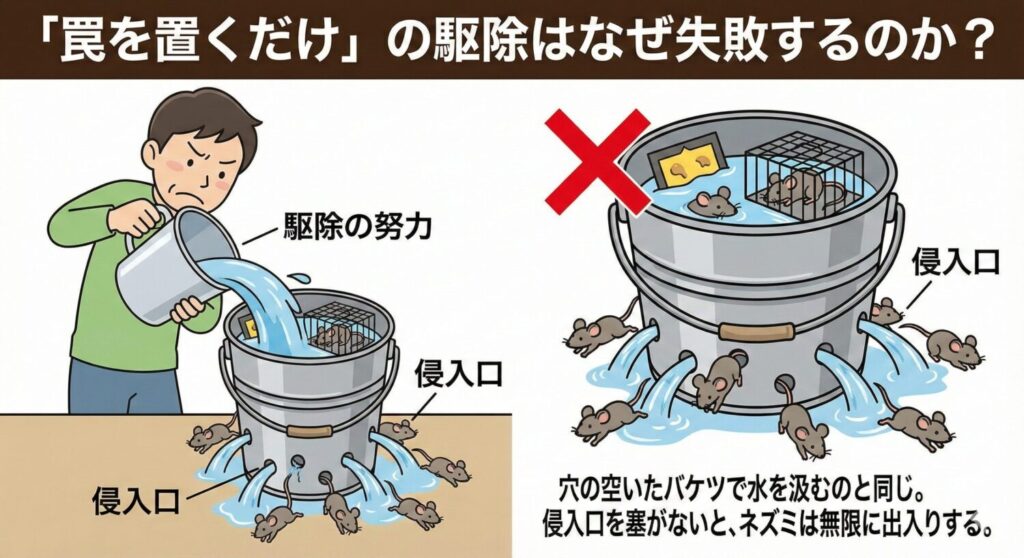 「罠を置くだけ」の駆除はなぜ失敗するのか？

駆除の努力

侵入口

侵入口

侵入口

穴の空いたバケツで水を汲むのと同じ。
侵入口を塞がないと、ネズミは無限に出入りする。